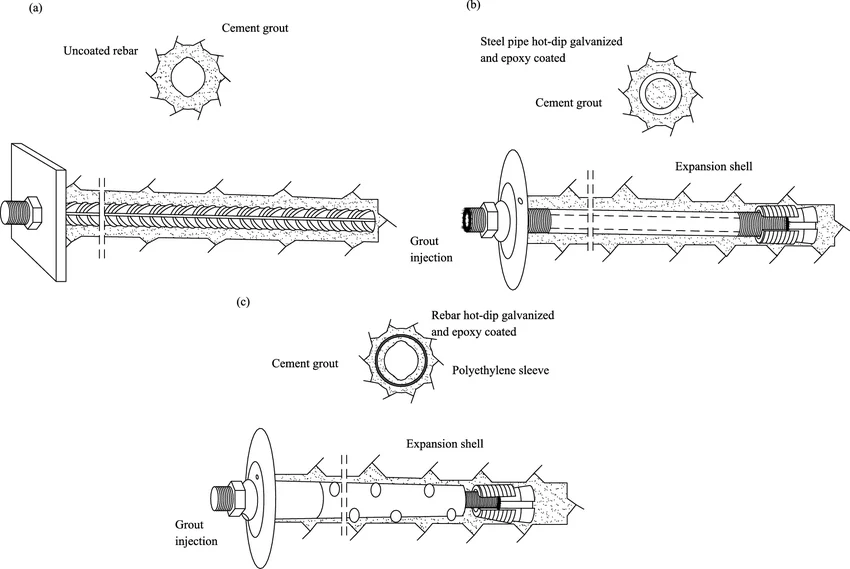 (a)

Cement grout

Uncoated rebar

(b)

Steel pipe hot-dip galvanized and epoxy coated

Cement grout

Expansion shell

Grout injection

(c)

Rebar hot-dip galvanized and epoxy coated

Cement grout

Polyethylene sleeve

Expansion shell

Grout injection